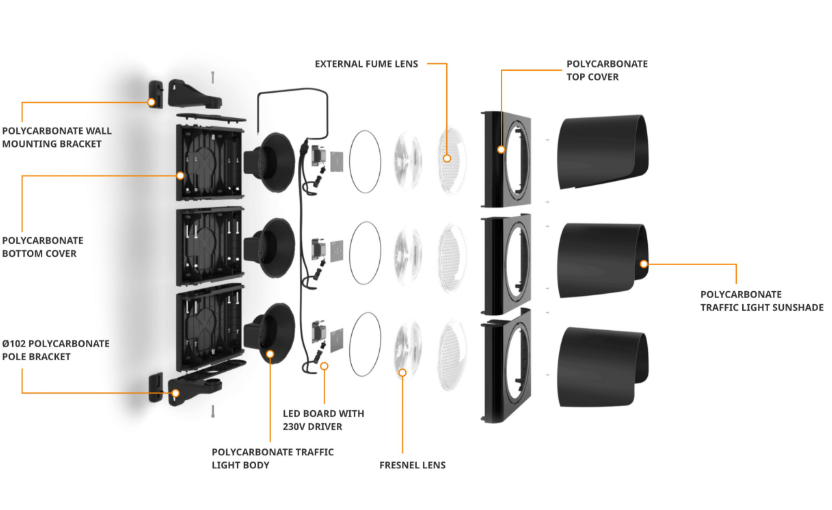 EXTERNAL FUME LENS

POLYCARBONATE TOP COVER

POLYCARBONATE WALL MOUNTING BRACKET

POLYCARBONATE BOTTOM COVER

POLYCARBONATE TRAFFIC LIGHT SUNSHADE

Ø102 POLYCARBONATE POLE BRACKET

LED BOARD WITH 230V DRIVER

POLYCARBONATE TRAFFIC LIGHT BODY

FRESNEL LENS